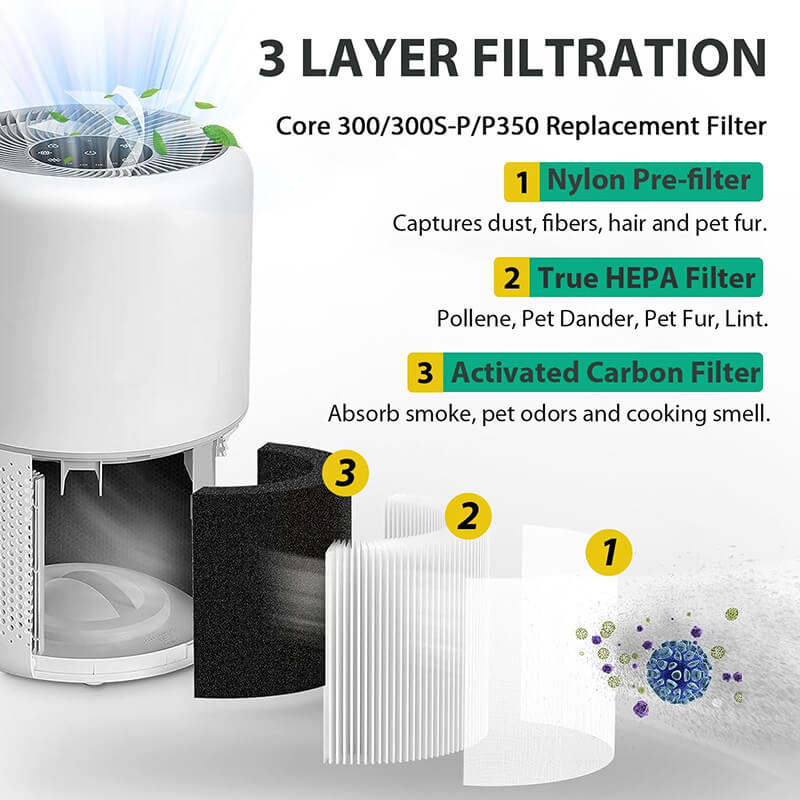 3 LAYER FILTRATION

Core 300/300S-P/P350 Replacement Filter

1 Nylon Pre-filter

Captures dust, fibers, hair and pet fur.

2 True HEPA Filter

Pollene, Pet Dander, Pet Fur, Lint.

3 Activated Carbon Filter

Absorb smoke, pet odors and cooking smell.

3

2

1